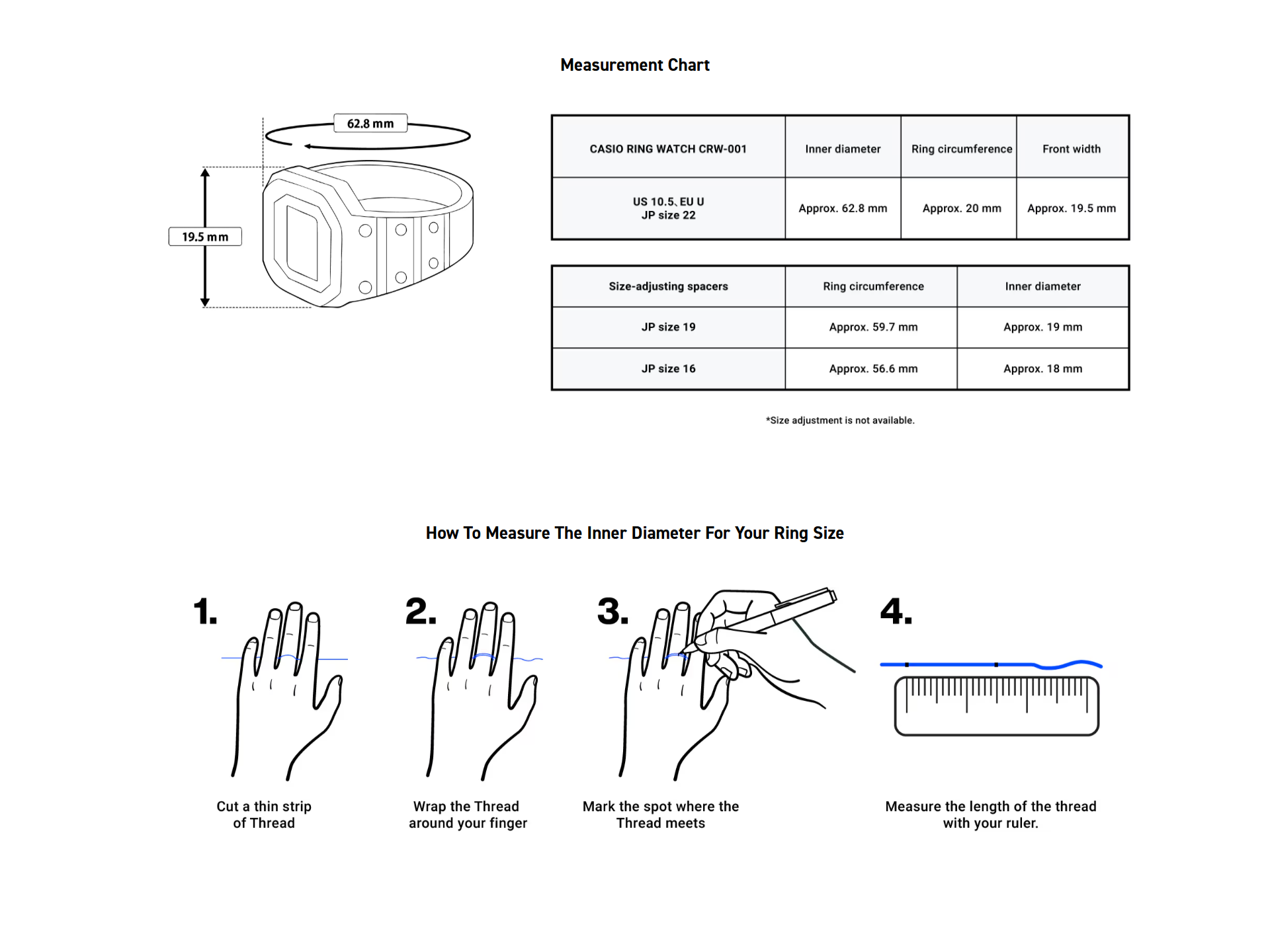 Measurement Chart

62.8 mm

19.5 mm

| CASIO RING WATCH CRW-001 | Inner diameter | Ring circumference | Front width |
|---|---|---|---|
| US 10.5、EU U JP size 22 | Approx. 62.8 mm | Approx. 20 mm | Approx. 19.5 mm |

| Size-adjusting spacers | Ring circumference | Inner diameter |
|---|---|---|
| JP size 19 | Approx. 59.7 mm | Approx. 19 mm |
| JP size 16 | Approx. 56.6 mm | Approx. 18 mm |

*Size adjustment is not available.

How To Measure The Inner Diameter For Your Ring Size

1.
Cut a thin strip of Thread

2.
Wrap the Thread around your finger

3.
Mark the spot where the Thread meets

4.
Measure the length of the thread with your ruler.